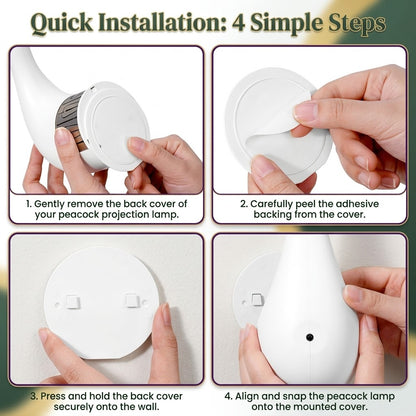 Quick Installation: 4 Simple Steps

1. Gently remove the back cover of your peacock projection lamp.

2. Carefully peel the adhesive backing from the cover.

3. Press and hold the back cover securely onto the wall.

4. Align and snap the peacock lamp onto the mounted cover.