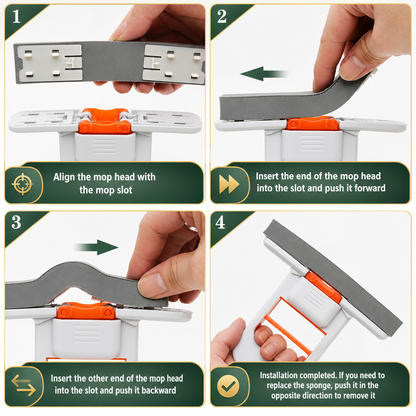 1

Align the mop head with the mop slot

2

Insert the end of the mop head into the slot and push it forward

3

Insert the other end of the mop head into the slot and push it backward

4

Installation completed. If you need to replace the sponge, push it in the opposite direction to remove it