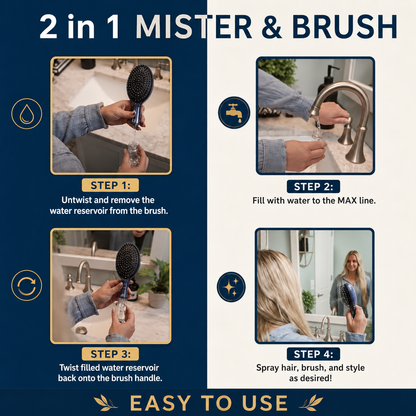 2 in 1 MISTER & BRUSH

STEP 1:
Untwist and remove the water reservoir from the brush.

STEP 2:
Fill with water to the MAX line.

STEP 3:
Twist filled water reservoir back onto the brush handle.

STEP 4:
Spray hair, brush, and style as desired!

EASY TO USE